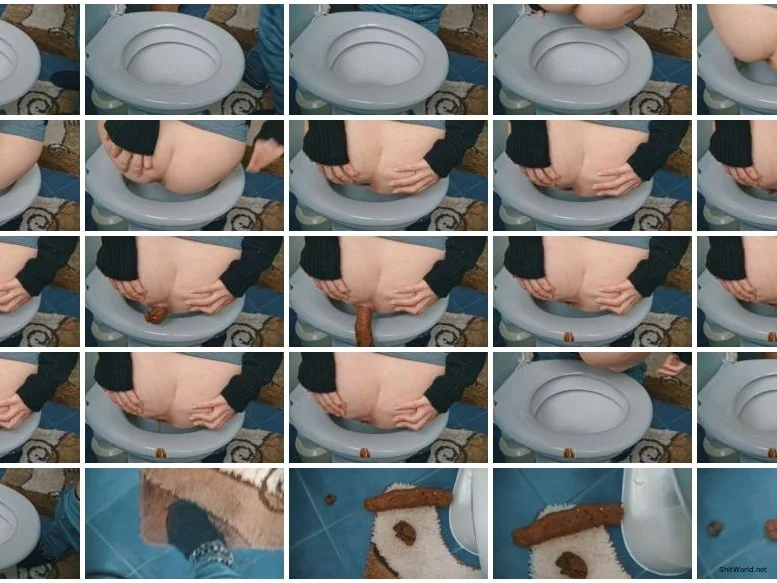 ShitWorld.net